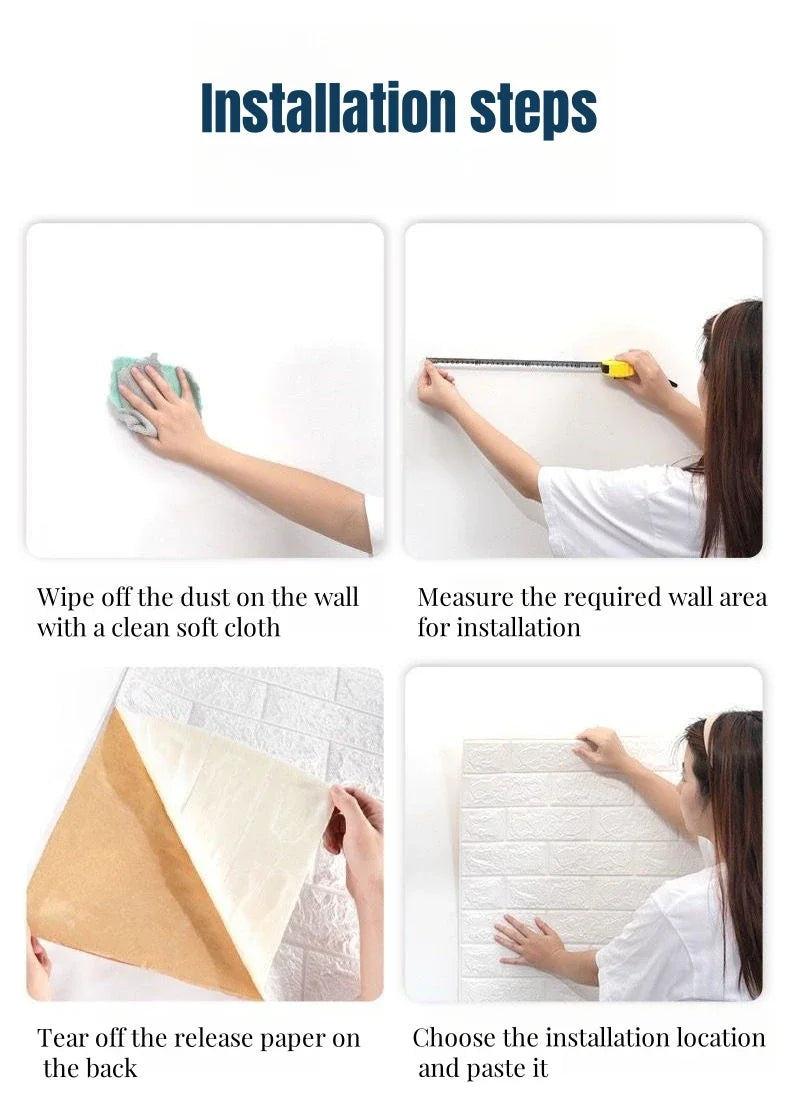 Installation steps

Wipe off the dust on the wall with a clean soft cloth

Measure the required wall area for installation

Tear off the release paper on the back

Choose the installation location and paste it