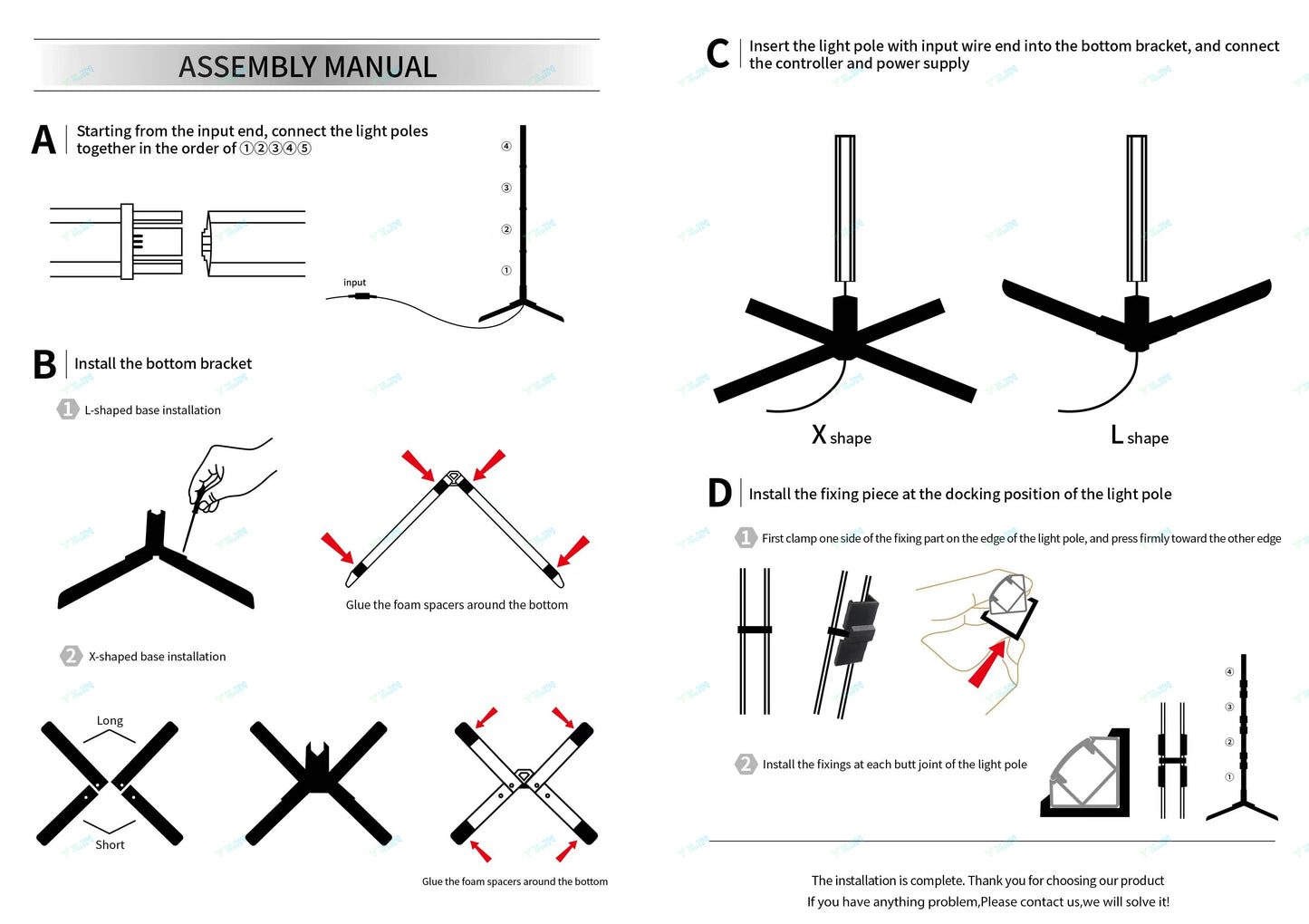 ASSEMBLY MANUAL

A Starting from the input end, connect the light poles together in the order of ①②③④⑤

④
③
②
①
input

B Install the bottom bracket

1 L-shaped base installation

Glue the foam spacers around the bottom

2 X-shaped base installation

Long
Short

Glue the foam spacers around the bottom

C Insert the light pole with input wire end into the bottom bracket, and connect the controller and power supply

X shape
L shape

D Install the fixing piece at the docking position of the light pole

1 First clamp one side of the fixing part on the edge of the light pole, and press firmly toward the other edge

2 Install the fixings at each butt joint of the light pole

④
③
②
①

The installation is complete. Thank you for choosing our product
If you have anything problem,Please contact us,we will solve it!