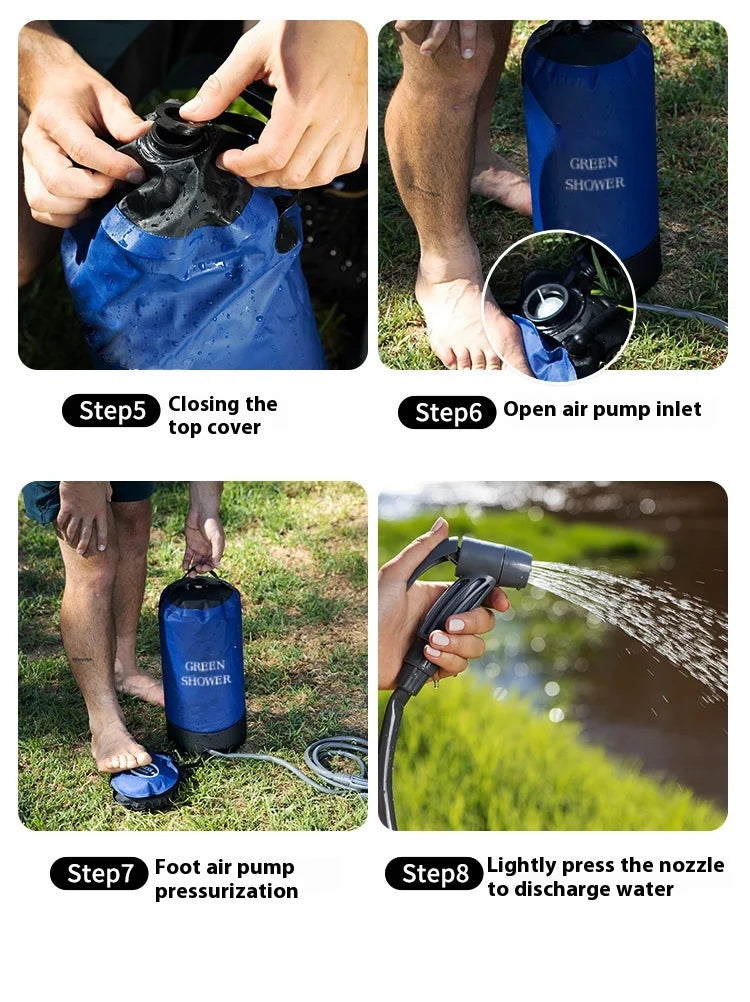 GREEN SHOWER

Step5 Closing the top cover

Step6 Open air pump inlet

GREEN SHOWER

Step7 Foot air pump pressurization

Step8 Lightly press the nozzle to discharge water