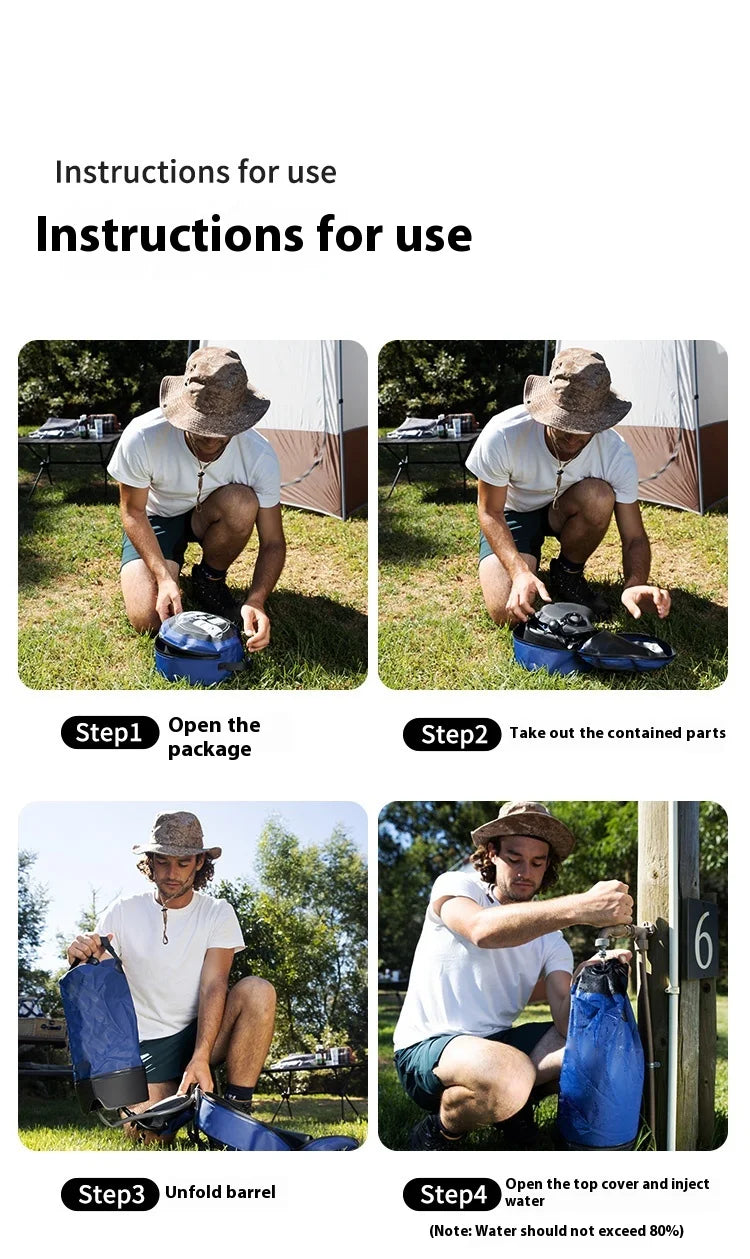 Instructions for use

Instructions for use

Step1 Open the package

Step2 Take out the contained parts

6

Step3 Unfold barrel

Step4 Open the top cover and inject water

(Note: Water should not exceed 80%)