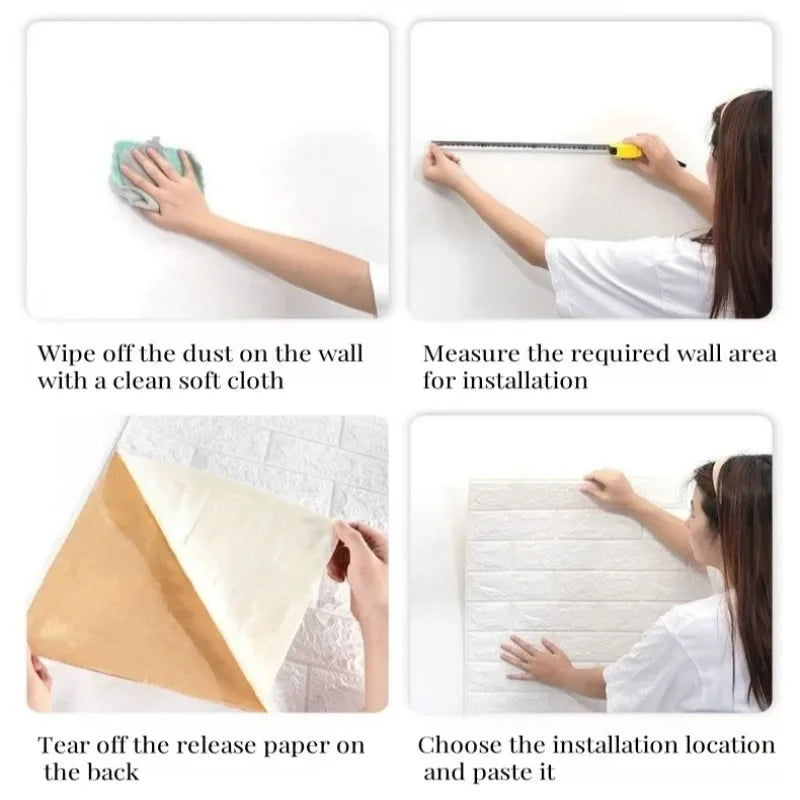 Wipe off the dust on the wall with a clean soft cloth

Measure the required wall area for installation

Tear off the release paper on the back

Choose the installation location and paste it