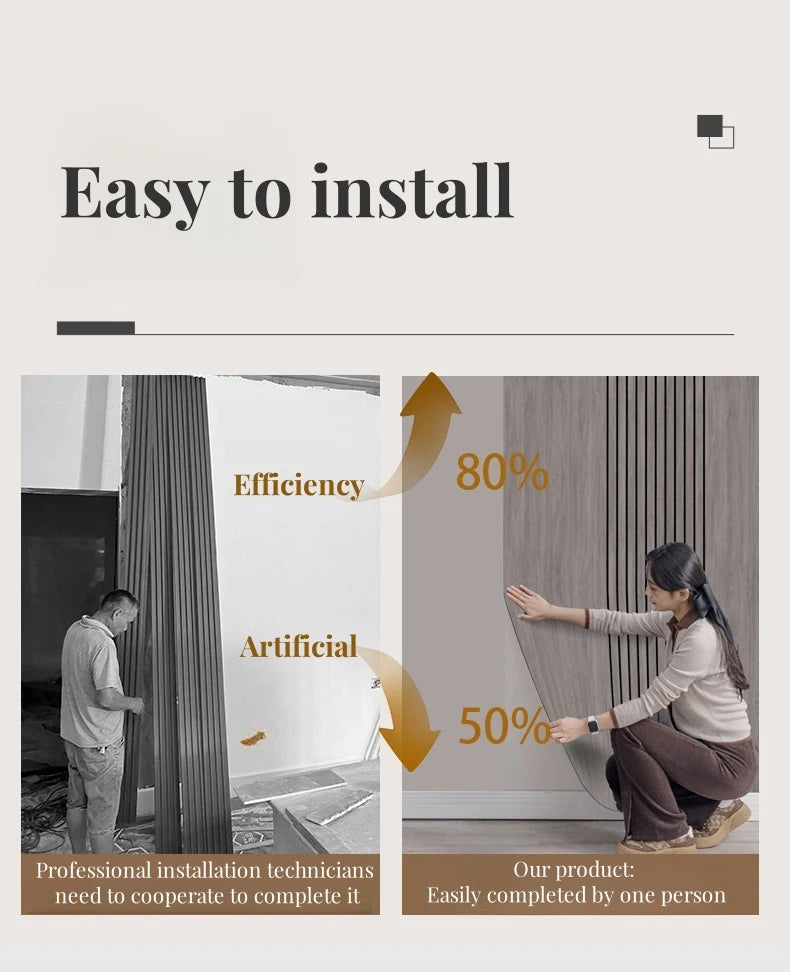 Easy to install

Efficiency

80%

Artificial

50%

Professional installation technicians need to cooperate to complete it

Our product:
Easily completed by one person